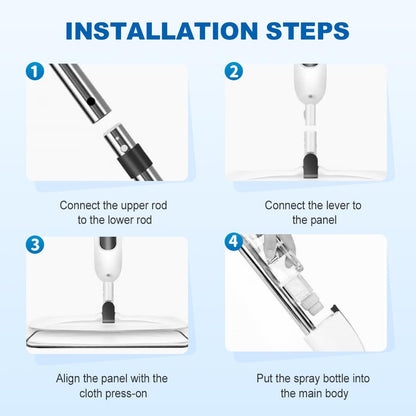 INSTALLATION STEPS

1

Connect the upper rod to the lower rod

2

Connect the lever to the panel

3

Align the panel with the cloth press-on

4

Put the spray bottle into the main body